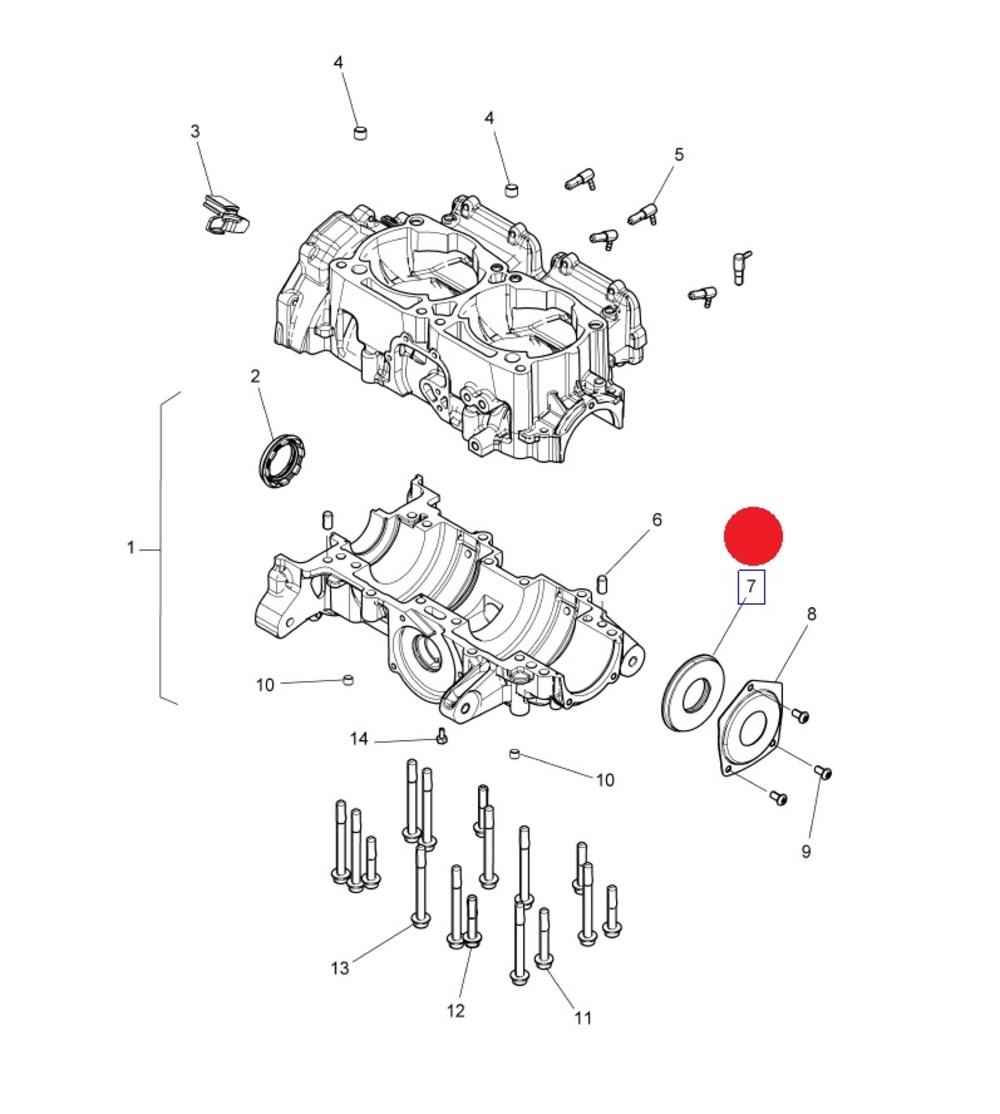 4
3
4
5
2
1
6
7
8
10
14
10
9
13
12
11